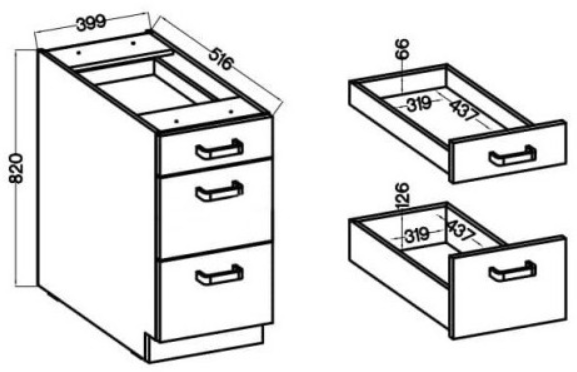 399
516
820
66
319
437
126
319
437